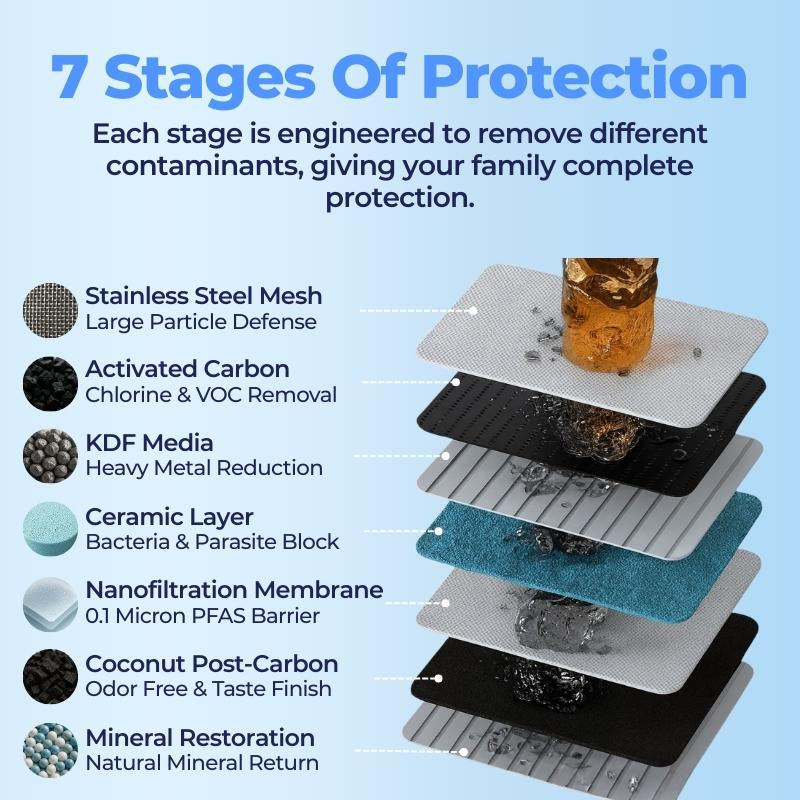 7 Stages Of Protection

Each stage is engineered to remove different contaminants, giving your family complete protection.

Stainless Steel Mesh
Large Particle Defense

Activated Carbon
Chlorine & VOC Removal

KDF Media
Heavy Metal Reduction

Ceramic Layer
Bacteria & Parasite Block

Nanofiltration Membrane
0.1 Micron PFAS Barrier

Coconut Post-Carbon
Odor Free & Taste Finish

Mineral Restoration
Natural Mineral Return