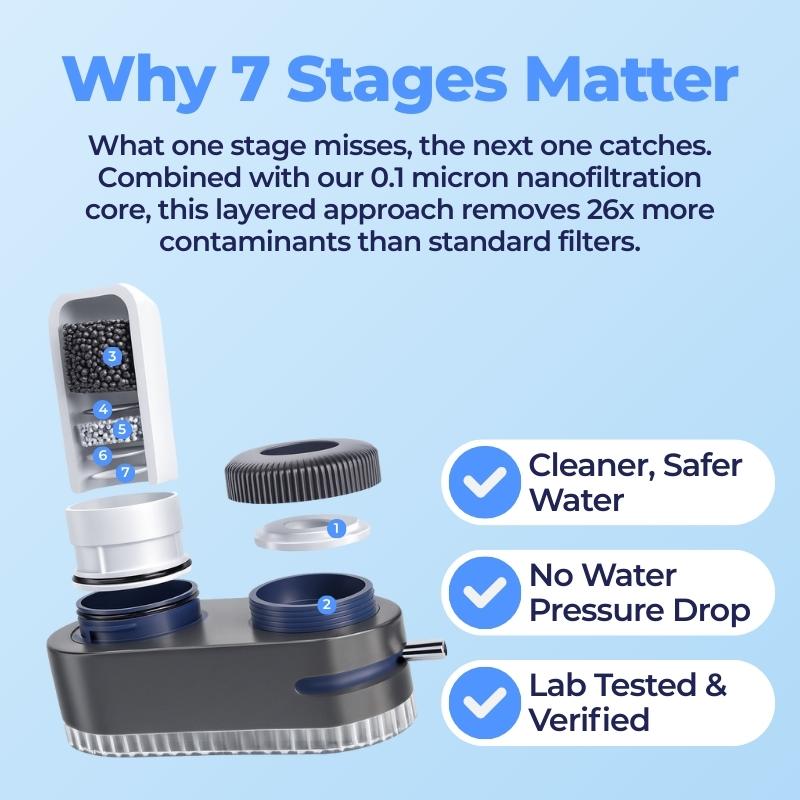 Why 7 Stages Matter

What one stage misses, the next one catches. Combined with our 0.1 micron nanofiltration core, this layered approach removes 26x more contaminants than standard filters.

3

4

5

6

7

1

2

Cleaner, Safer Water

No Water Pressure Drop

Lab Tested & Verified